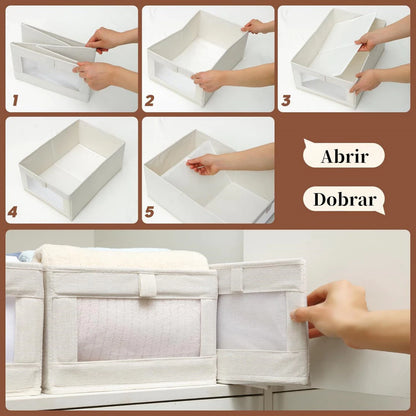 1

2

3

4

5

Abrir

Dobrar