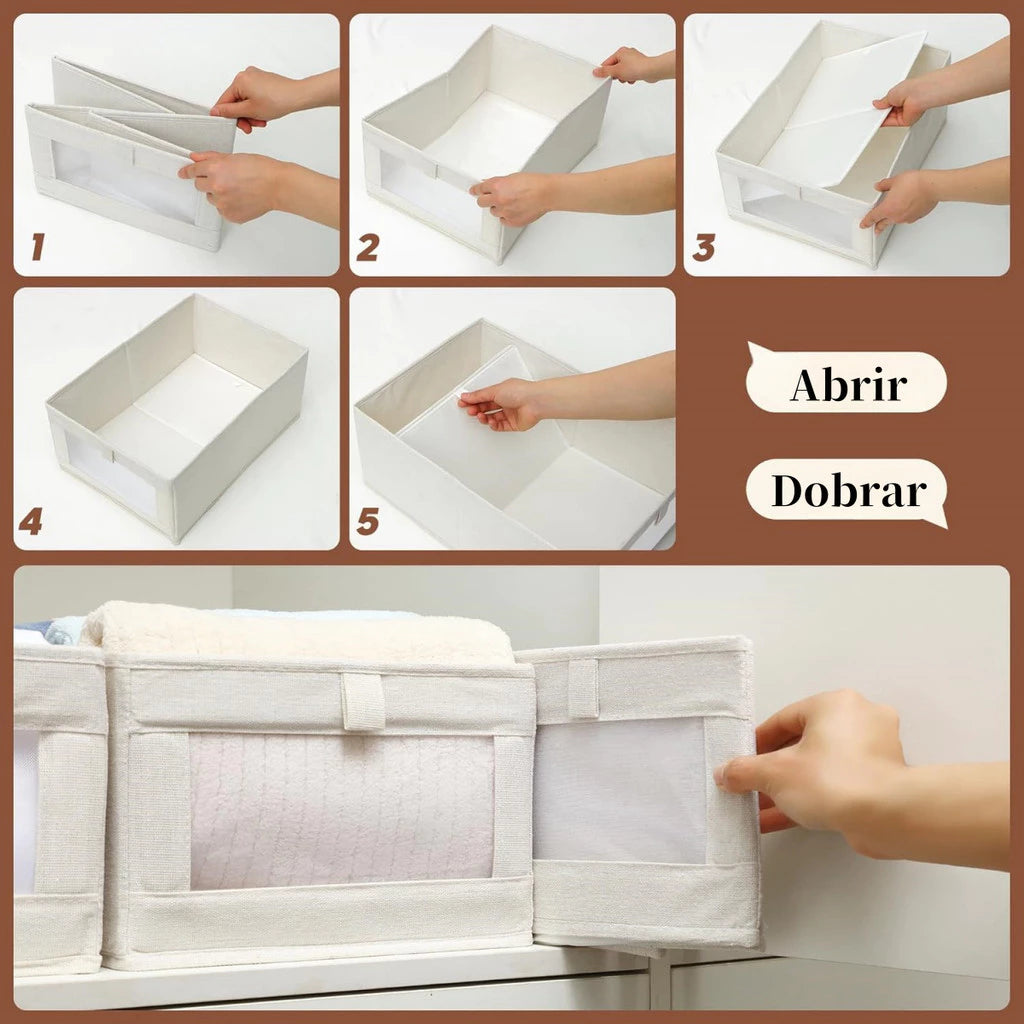 1

2

3

4

5

Abrir

Dobrar